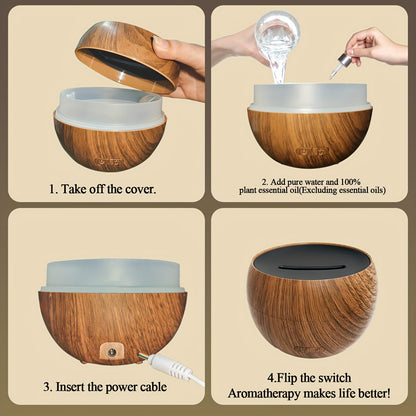 1. Take off the cover.

2. Add pure water and 100% plant essential oil(Excluding essential oils)

3. Insert the power cable

4.Flip the switch
Aromatherapy makes life better!